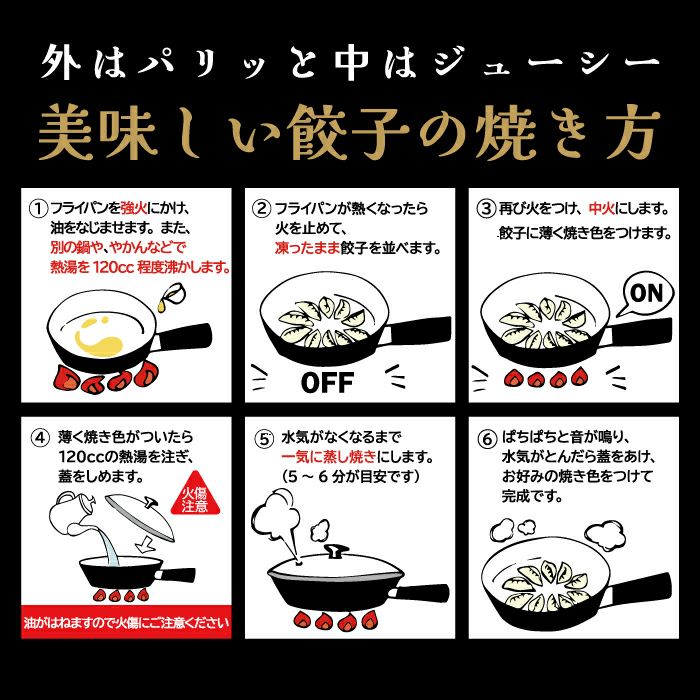 外はパリッと中はジューシー
美味しい餃子の焼き方

① フライパンを強火にかけ、油をなじませます。また、別の鍋や、やかんなどで熱湯を 120cc 程度沸かします。

② フライパンが熱くなったら火を止めて、凍ったまま餃子を並べます。

OFF

③ 再び火をつけ、中火にします。餃子に薄く焼き色をつけます。

ON

④ 薄く焼き色がついたら120ccの熱湯を注ぎ、蓋をしめます。

火傷注意

油がはねますので火傷にご注意ください

⑤ 水気がなくなるまで一気に蒸し焼きにします。（5 ～ 6 分が目安です）

⑥ ぱちぱちと音が鳴り、水気がとんだら蓋をあけ、お好みの焼き色をつけて完成です。